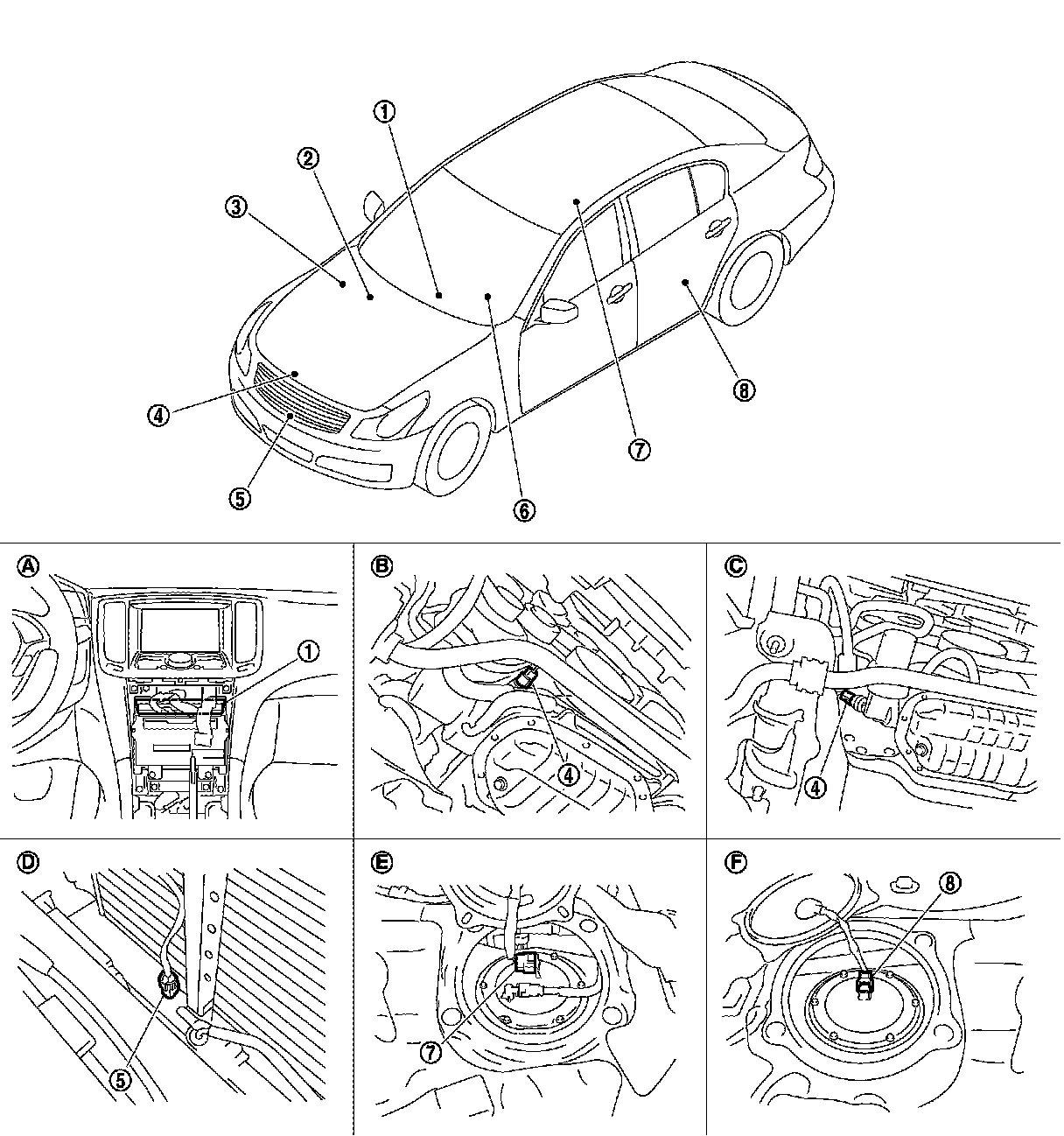 ①
②
③
④
⑤
⑥
⑦
⑧

Ⓐ
①

Ⓑ
④

Ⓒ
④

Ⓓ
⑤

Ⓔ
⑦

Ⓕ
⑧