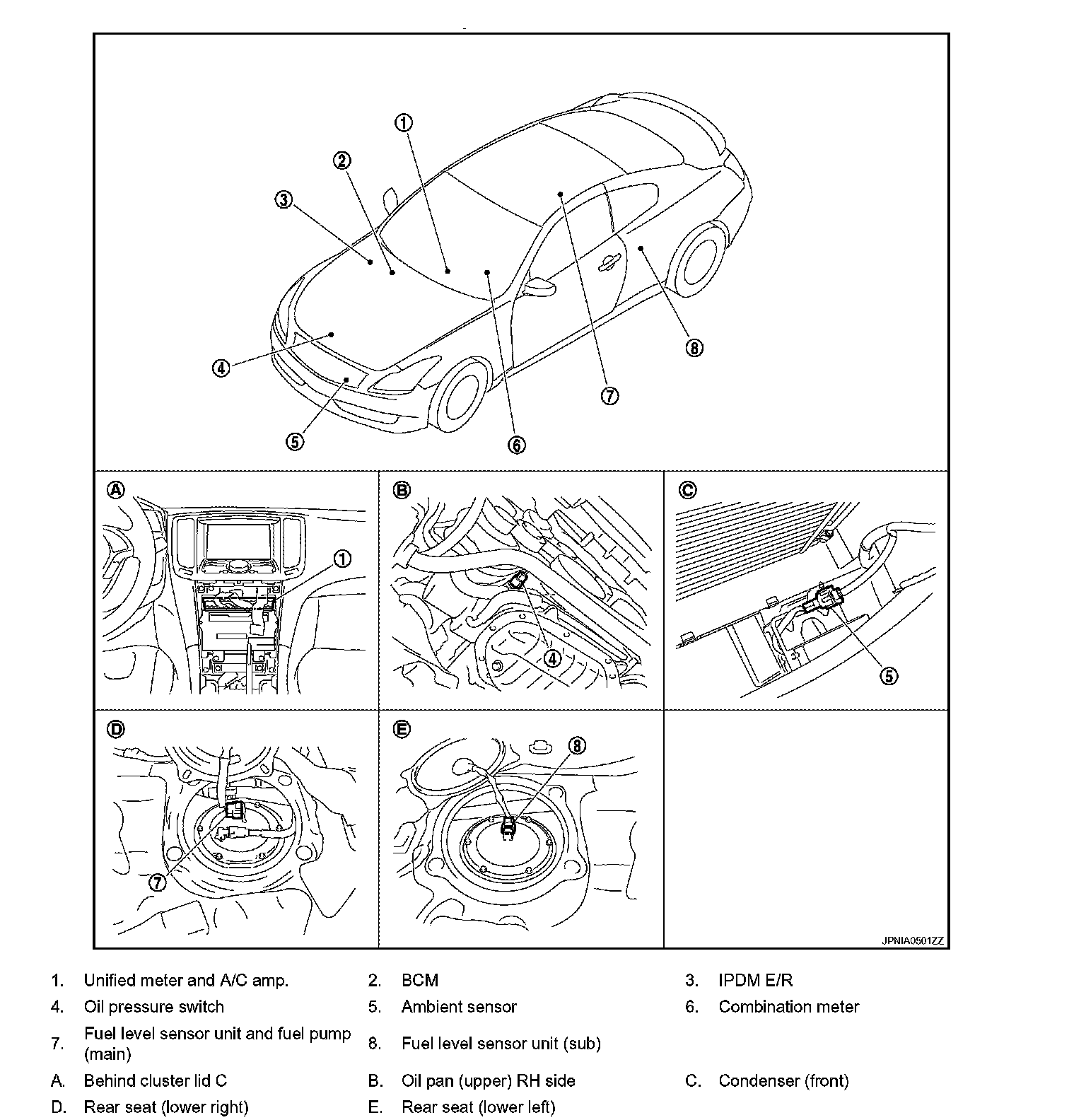 ①
②
③
④
⑤
⑥
⑦
⑧

Ⓐ ①

Ⓑ ④

Ⓒ ⑤

Ⓓ ⑦

Ⓔ ⑧

JPNIA0501ZZ

| | | | | | |
|---|---|---|---|---|---|
| 1. | Unified meter and A/C amp. | 2. | BCM | 3. | IPDM E/R |
| 4. | Oil pressure switch | 5. | Ambient sensor | 6. | Combination meter |
| 7. | Fuel level sensor unit and fuel pump (main) | 8. | Fuel level sensor unit (sub) | | |
| A. | Behind cluster lid C | B. | Oil pan (upper) RH side | C. | Condenser (front) |
| D. | Rear seat (lower right) | E. | Rear seat (lower left) | | |