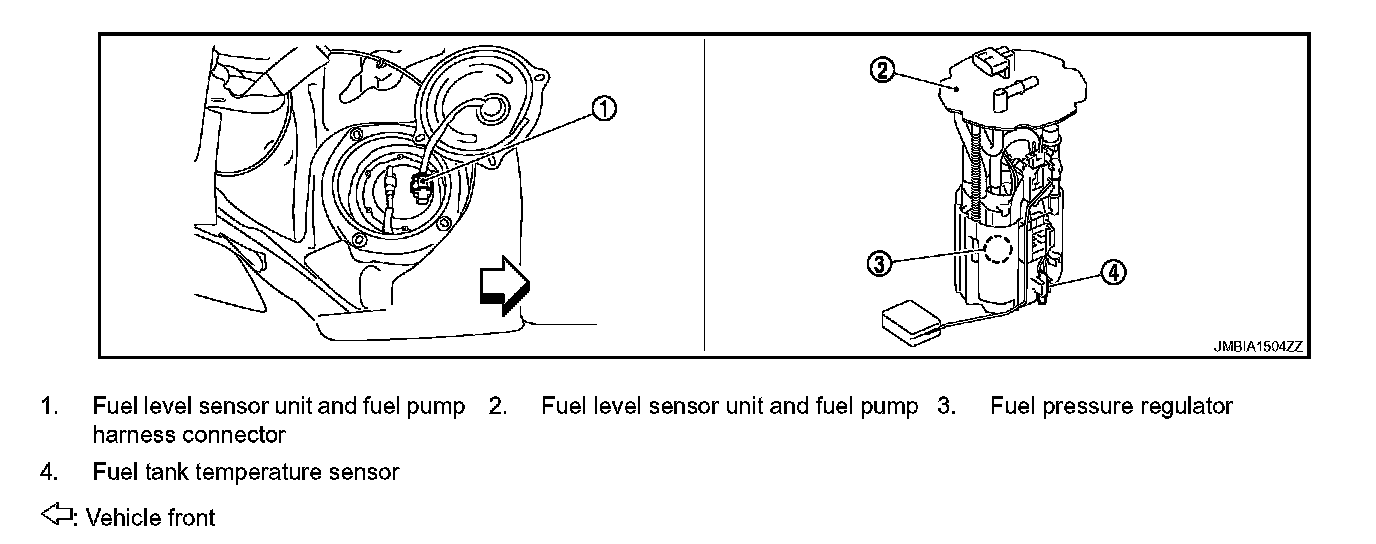 1

2

3

4

JMBIA1504ZZ

1. Fuel level sensor unit and fuel pump harness connector
2. Fuel level sensor unit and fuel pump
3. Fuel pressure regulator
4. Fuel tank temperature sensor

⇦: Vehicle front