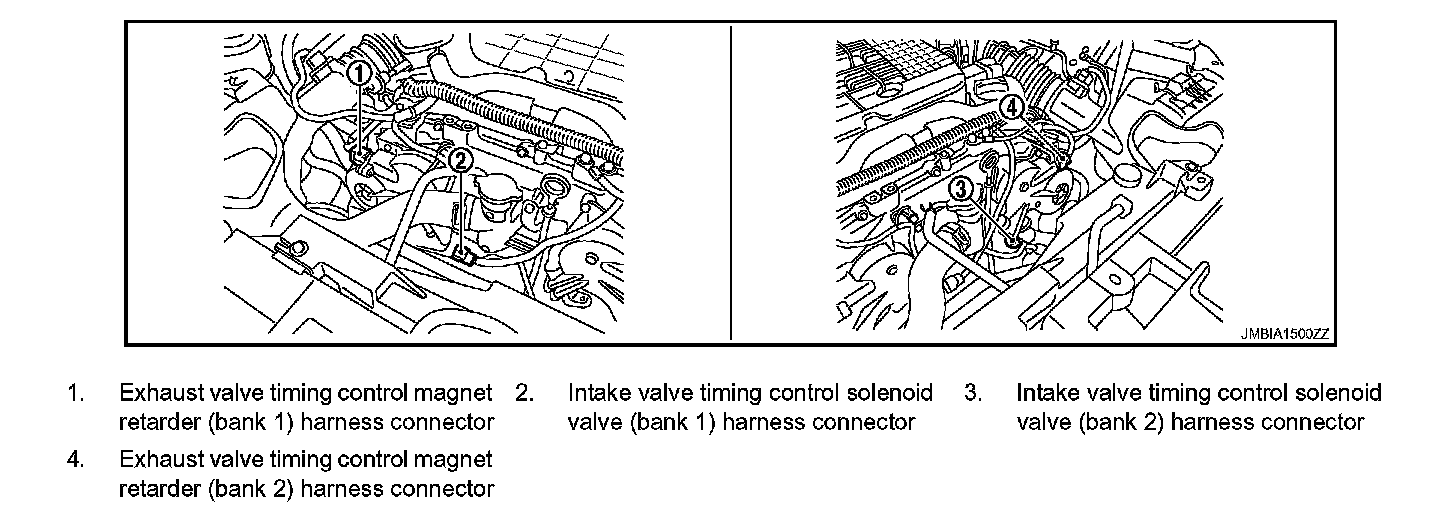 1
2
4
3
JMBIA1500ZZ

1. Exhaust valve timing control magnet retarder (bank 1) harness connector

2. Intake valve timing control solenoid valve (bank 1) harness connector

3. Intake valve timing control solenoid valve (bank 2) harness connector

4. Exhaust valve timing control magnet retarder (bank 2) harness connector