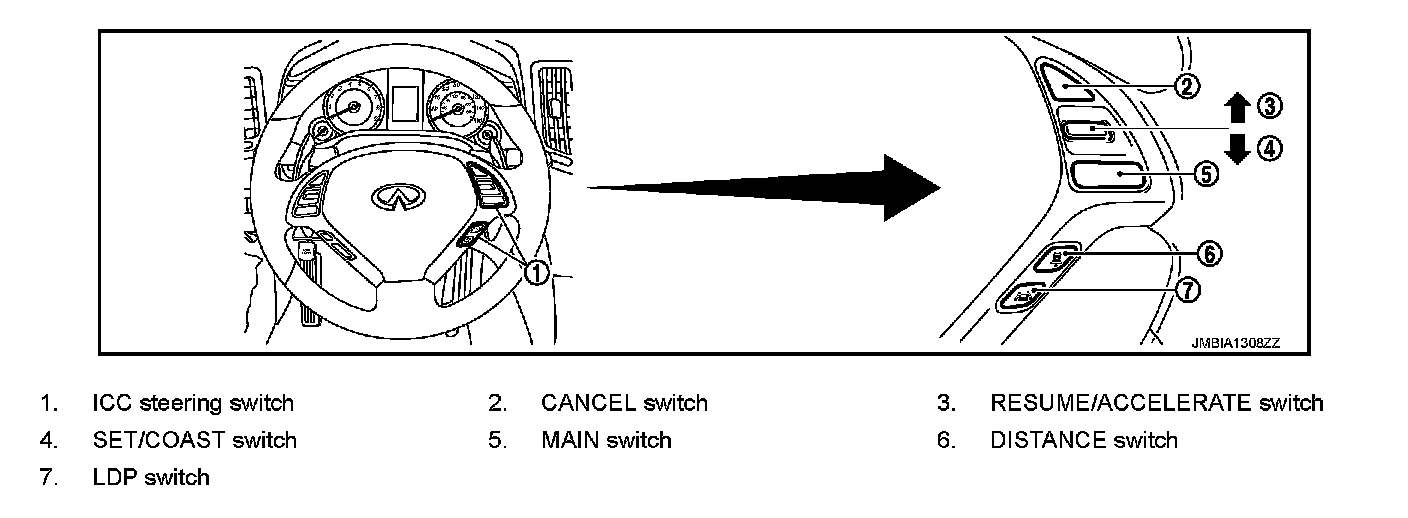 ①
②
③
④
⑤
⑥
⑦
JMBIA1308ZZ

1. ICC steering switch
2. CANCEL switch
3. RESUME/ACCELERATE switch
4. SET/COAST switch
5. MAIN switch
6. DISTANCE switch
7. LDP switch