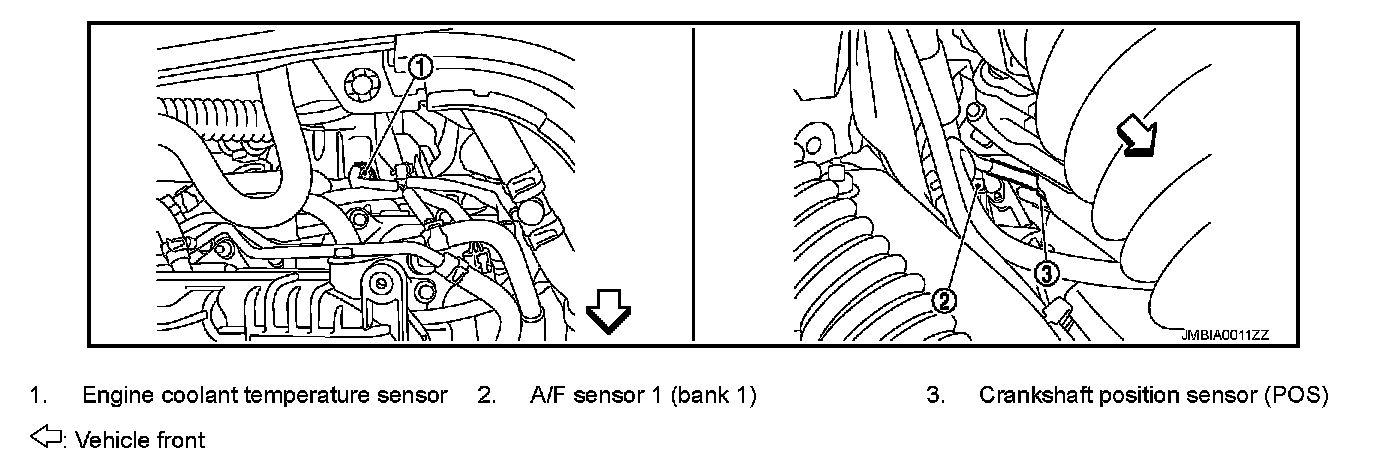 1
2
3
JMBIA0011ZZ

1. Engine coolant temperature sensor 2. A/F sensor 1 (bank 1) 3. Crankshaft position sensor (POS)

: Vehicle front