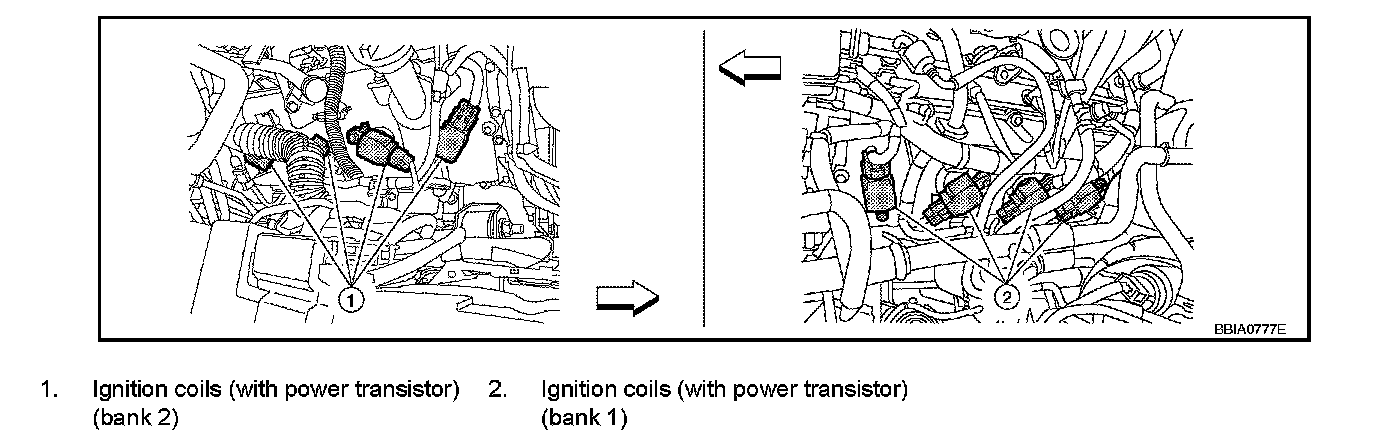 1

2

BBIA0777E

1. Ignition coils (with power transistor) (bank 2)

2. Ignition coils (with power transistor) (bank 1)