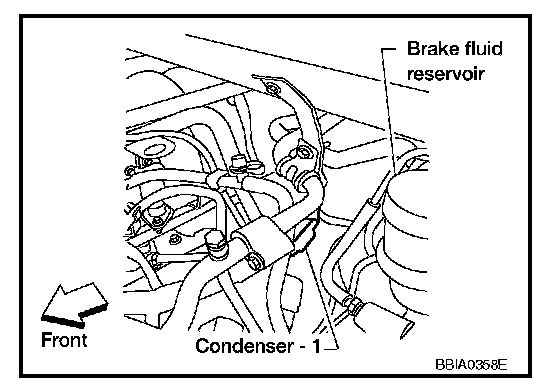 Brake fluid reservoir

Front

Condenser - 1

BBIA0358E