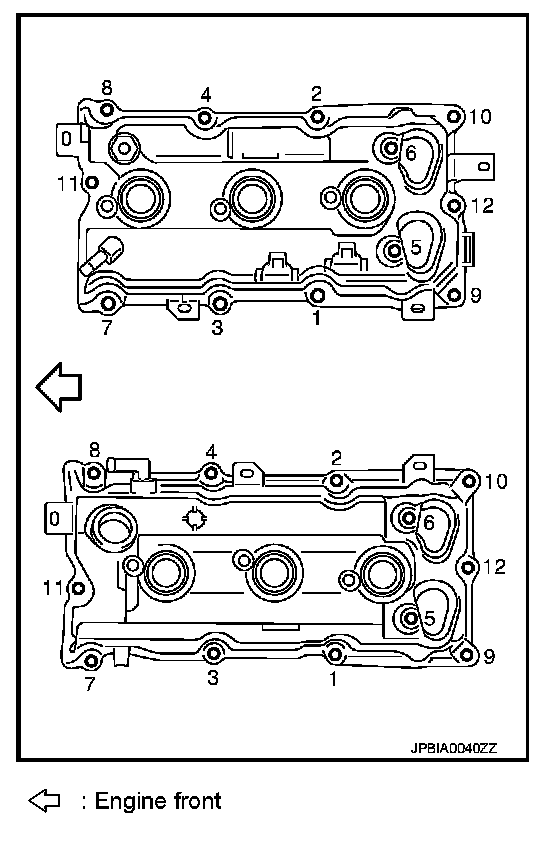 8
4
2
10
6
11
12
5
9
7
3
1

8
4
2
10
6
12
11
5
9
7
3
1

JPBIA0040ZZ

: Engine front