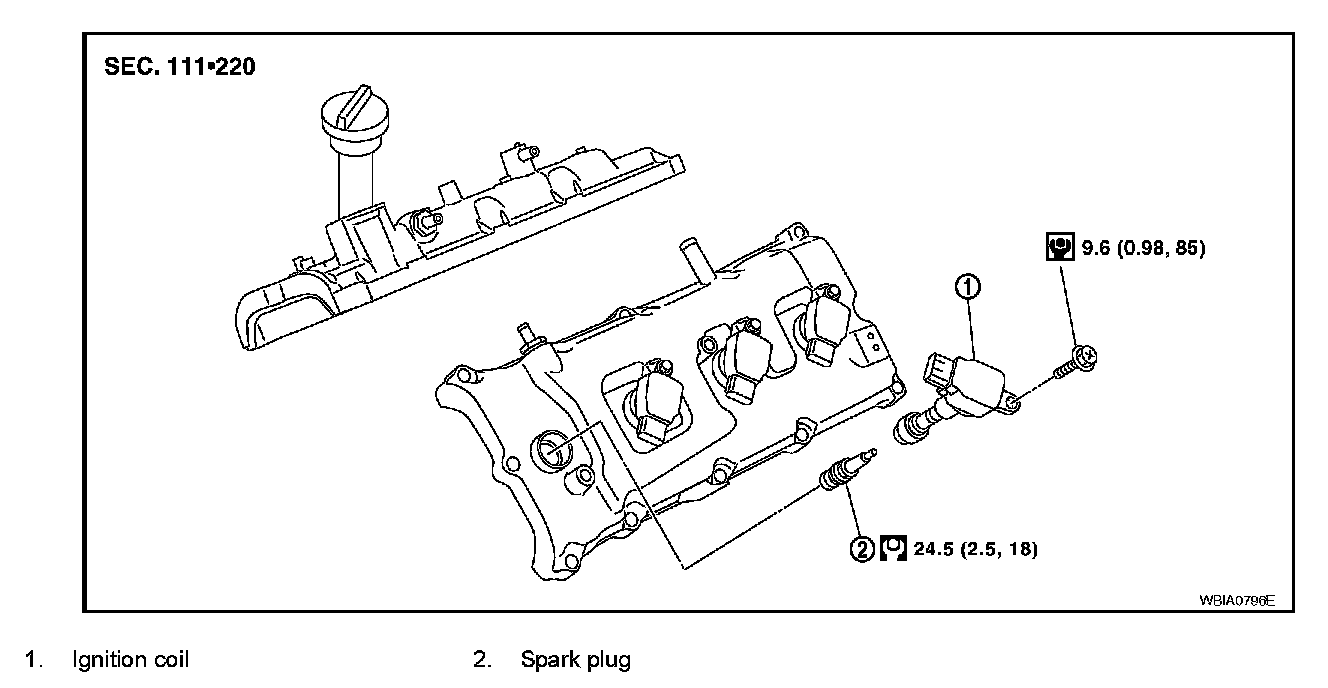 SEC. 111•220

9.6 (0.98, 85)

1

2 24.5 (2.5, 18)

WBIA0796E

1. Ignition coil

2. Spark plug