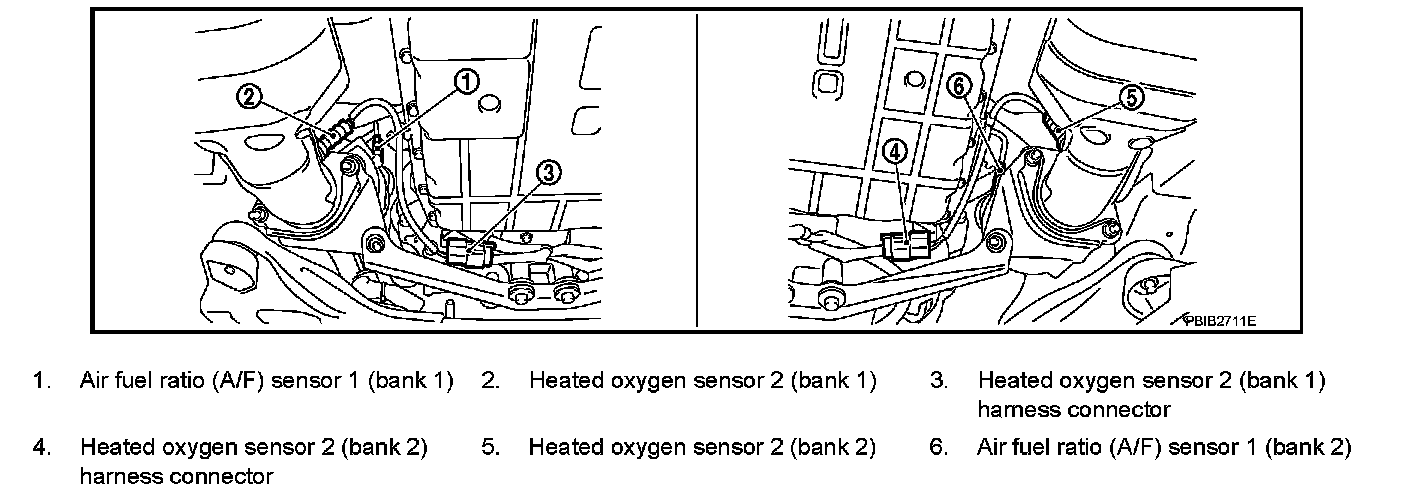 2
1
3
6
5
4
PBIB2711E

1. Air fuel ratio (A/F) sensor 1 (bank 1)
2. Heated oxygen sensor 2 (bank 1)
3. Heated oxygen sensor 2 (bank 1) harness connector
4. Heated oxygen sensor 2 (bank 2) harness connector
5. Heated oxygen sensor 2 (bank 2)
6. Air fuel ratio (A/F) sensor 1 (bank 2)