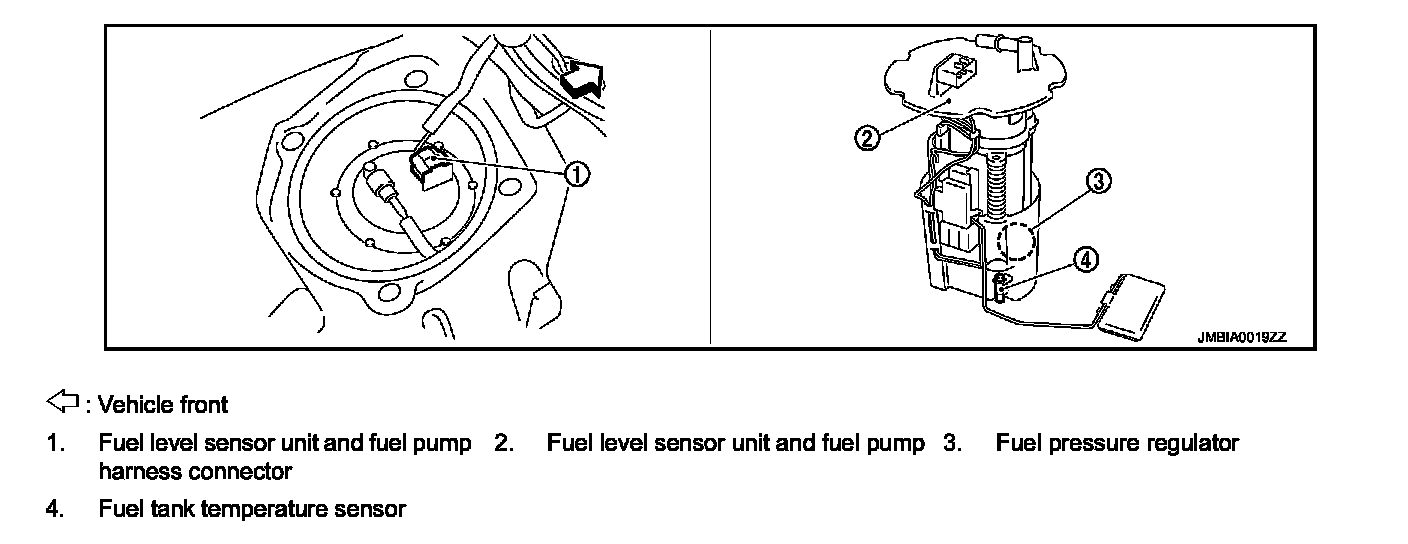 1

2

3

4

JMBIA0019ZZ

⇦ : Vehicle front

1. Fuel level sensor unit and fuel pump harness connector
2. Fuel level sensor unit and fuel pump
3. Fuel pressure regulator
4. Fuel tank temperature sensor