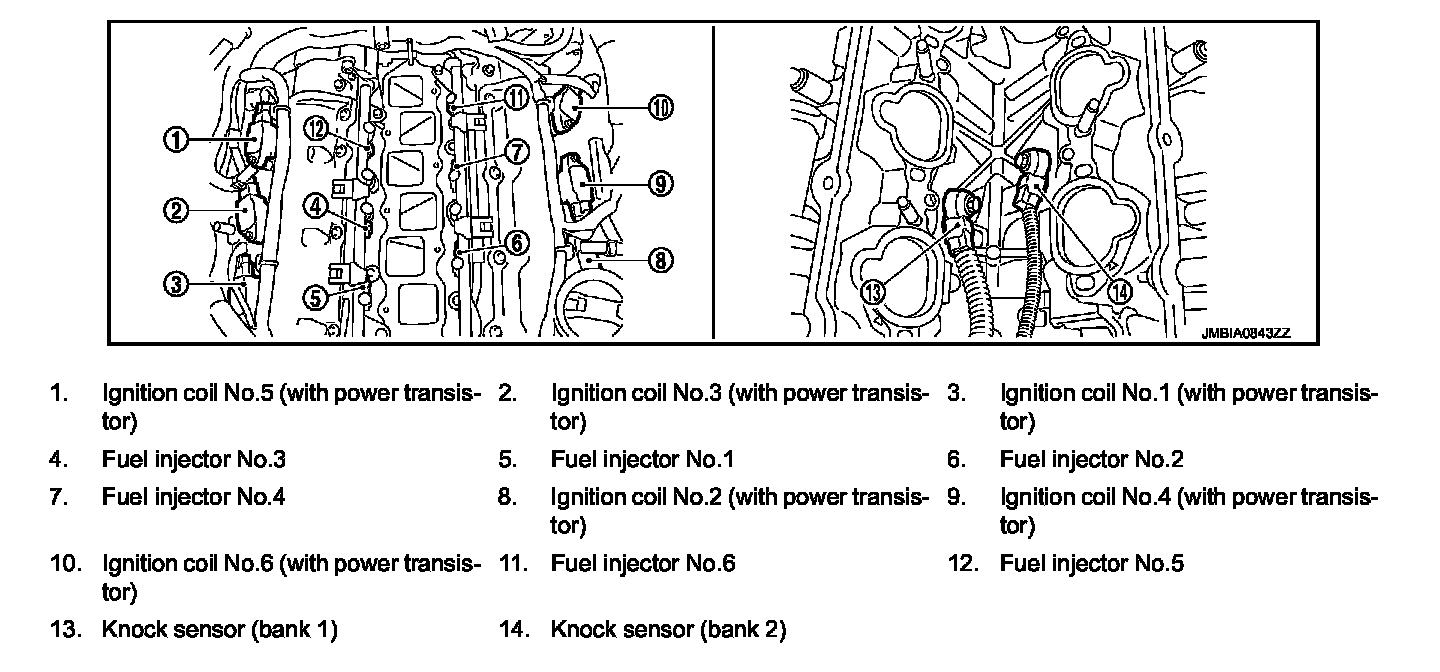 1
2
3
12
4
5
11
7
6
10
9
8
13
14
JMBIA0843ZZ

1. Ignition coil No.5 (with power transistor)
2. Ignition coil No.3 (with power transistor)
3. Ignition coil No.1 (with power transistor)
4. Fuel injector No.3
5. Fuel injector No.1
6. Fuel injector No.2
7. Fuel injector No.4
8. Ignition coil No.2 (with power transistor)
9. Ignition coil No.4 (with power transistor)
10. Ignition coil No.6 (with power transistor)
11. Fuel injector No.6
12. Fuel injector No.5
13. Knock sensor (bank 1)
14. Knock sensor (bank 2)