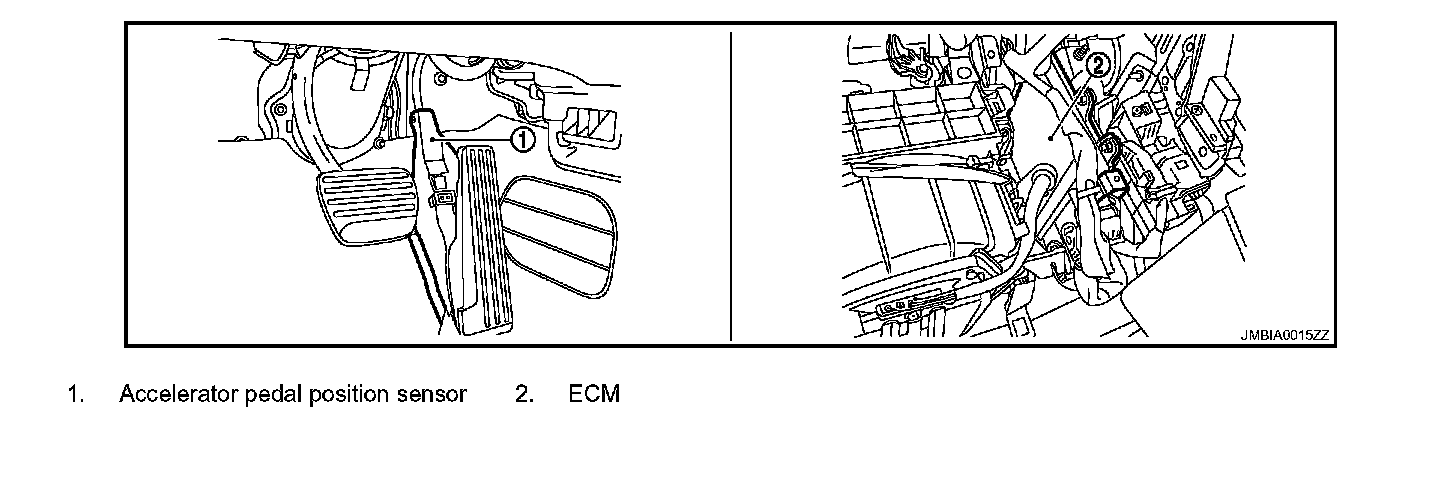 1

2

JMBIA0015ZZ

1. Accelerator pedal position sensor 2. ECM