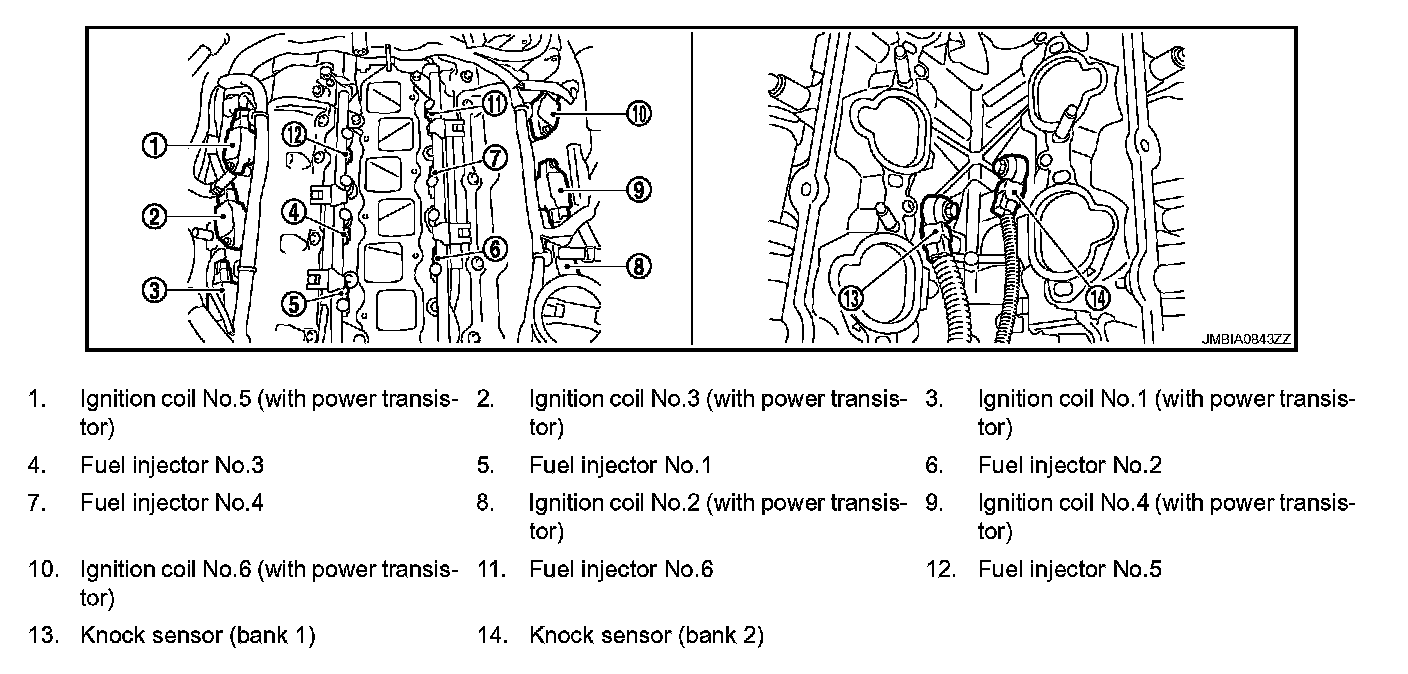 1
2
3
12
4
5
11
7
6
10
9
8
13
14
JMBIA0843ZZ

1. Ignition coil No.5 (with power transistor)
2. Ignition coil No.3 (with power transistor)
3. Ignition coil No.1 (with power transistor)
4. Fuel injector No.3
5. Fuel injector No.1
6. Fuel injector No.2
7. Fuel injector No.4
8. Ignition coil No.2 (with power transistor)
9. Ignition coil No.4 (with power transistor)
10. Ignition coil No.6 (with power transistor)
11. Fuel injector No.6
12. Fuel injector No.5
13. Knock sensor (bank 1)
14. Knock sensor (bank 2)