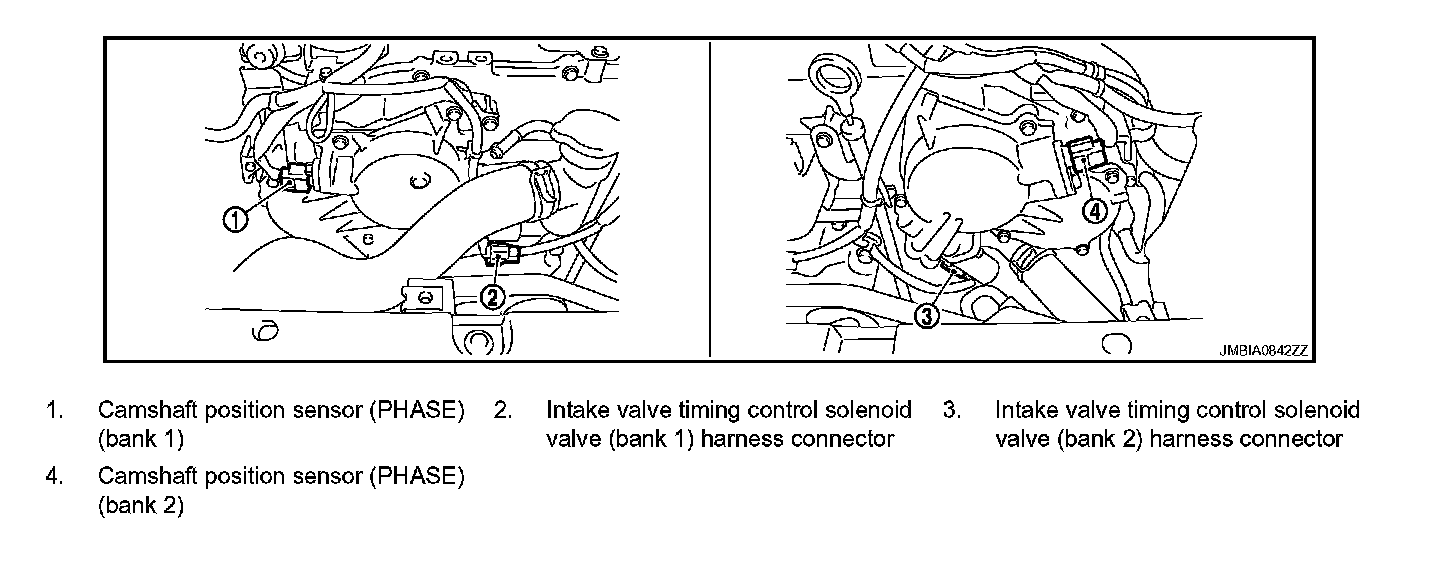 1

2

3

4

JMBIA0842ZZ

1. Camshaft position sensor (PHASE) (bank 1)

2. Intake valve timing control solenoid valve (bank 1) harness connector

3. Intake valve timing control solenoid valve (bank 2) harness connector

4. Camshaft position sensor (PHASE) (bank 2)