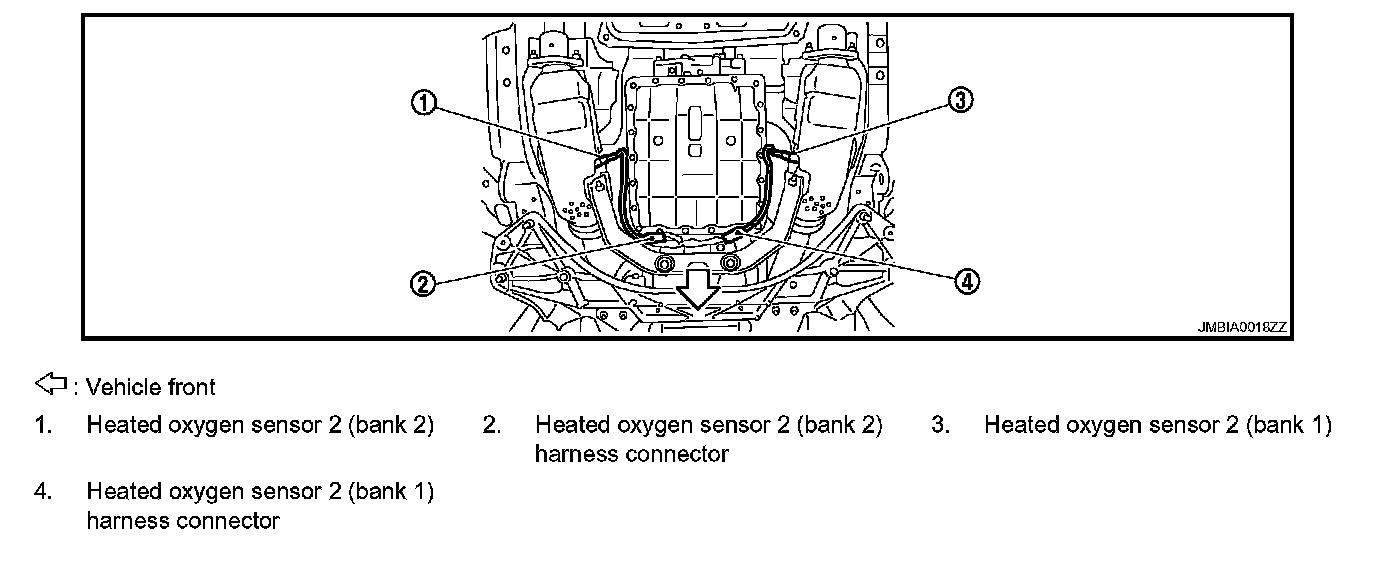 1
3
2
4
JMBIA0018ZZ

⇦ : Vehicle front

1. Heated oxygen sensor 2 (bank 2)

2. Heated oxygen sensor 2 (bank 2) harness connector

3. Heated oxygen sensor 2 (bank 1)

4. Heated oxygen sensor 2 (bank 1) harness connector