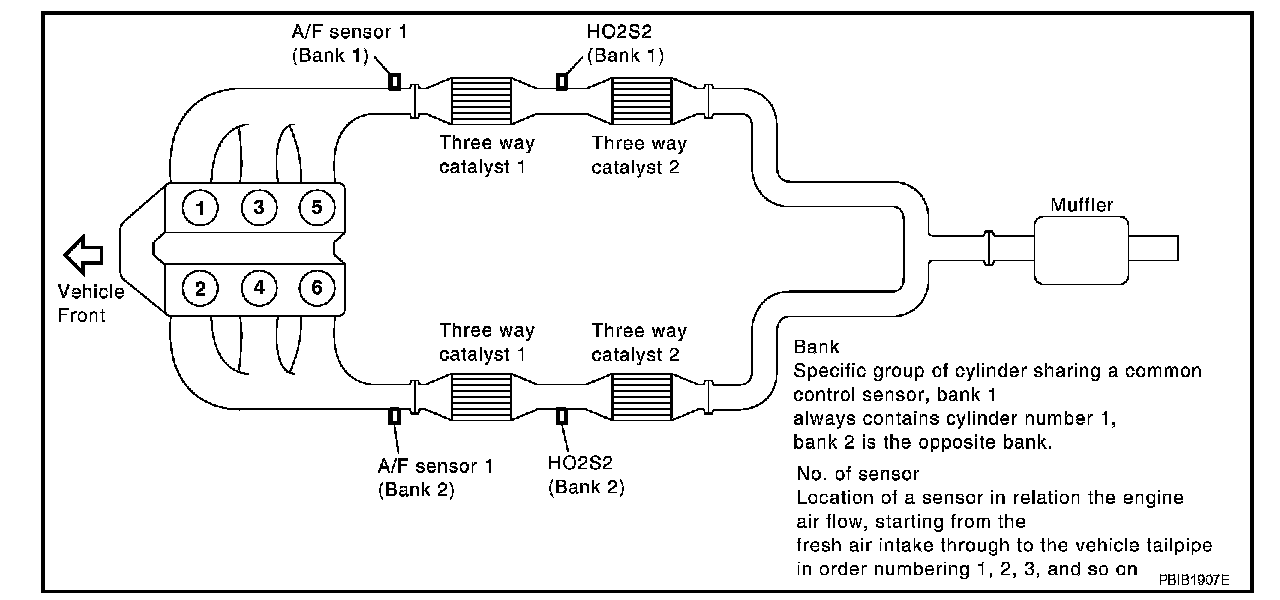 A/F sensor 1
(Bank 1)

HO2S2
(Bank 1)

Three way
catalyst 1

Three way
catalyst 2

1 3 5

2 4 6

Vehicle
Front

Muffler

Three way
catalyst 1

Three way
catalyst 2

A/F sensor 1
(Bank 2)

HO2S2
(Bank 2)

Bank
Specific group of cylinder sharing a common control sensor, bank 1 always contains cylinder number 1, bank 2 is the opposite bank.

No. of sensor
Location of a sensor in relation the engine air flow, starting from the fresh air intake through to the vehicle tailpipe in order numbering 1, 2, 3, and so on

PBIB1907E