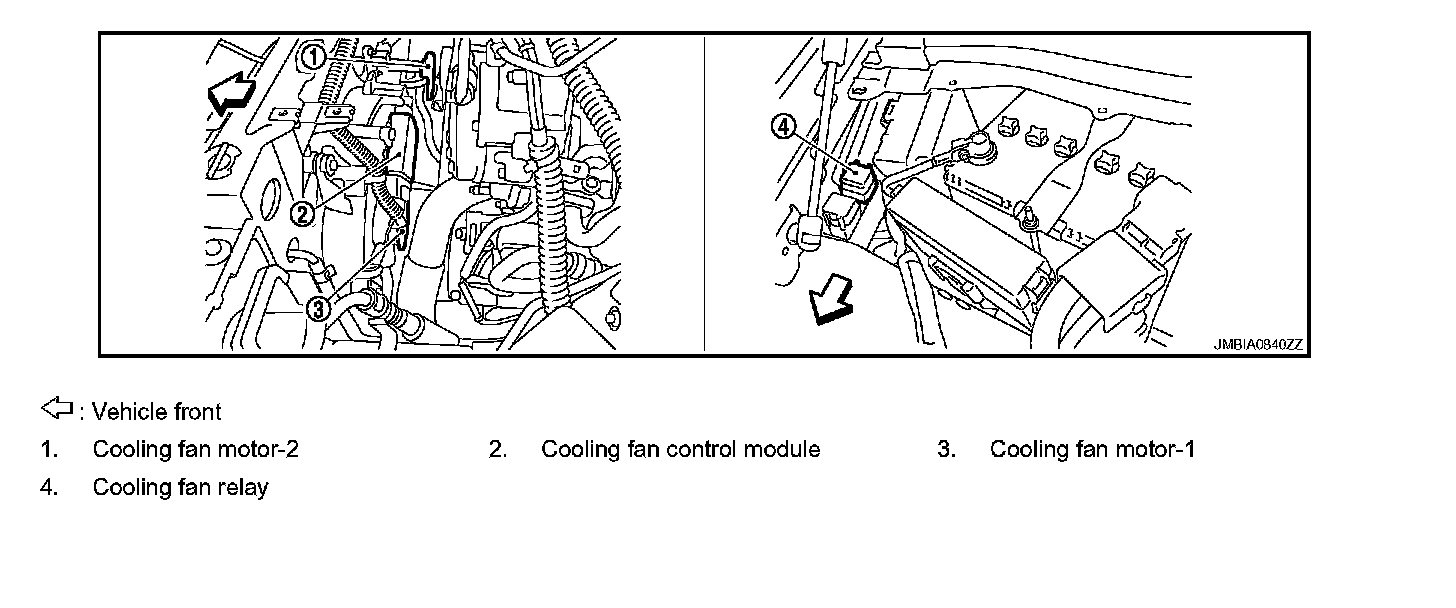 1
2
3
4
JMBIA0840ZZ

⇦ : Vehicle front

1. Cooling fan motor-2
2. Cooling fan control module
3. Cooling fan motor-1
4. Cooling fan relay