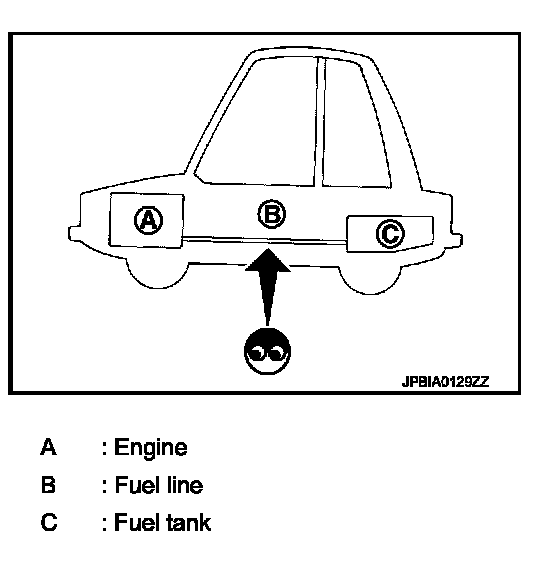 A

B

C

JPBIA0129ZZ

A : Engine

B : Fuel line

C : Fuel tank