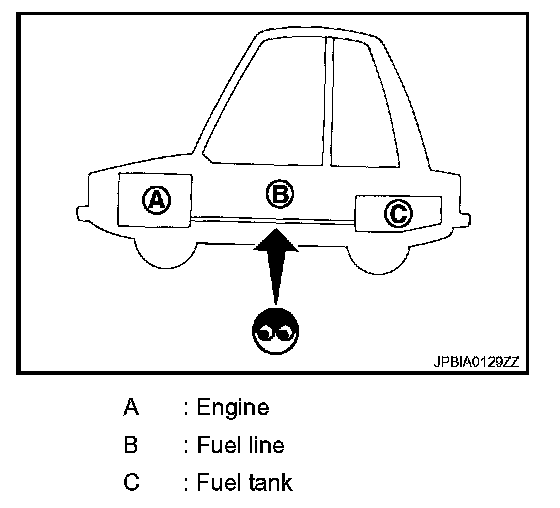 A

B

C

JPBIA0129ZZ

A : Engine

B : Fuel line

C : Fuel tank