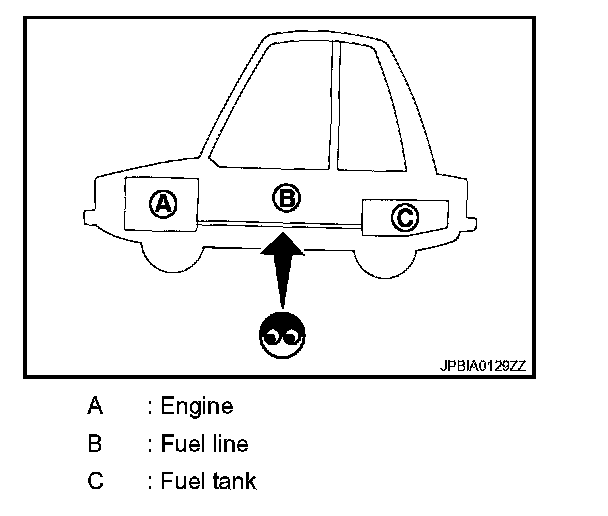 A

B

C

JPBIA0129ZZ

A : Engine
B : Fuel line
C : Fuel tank