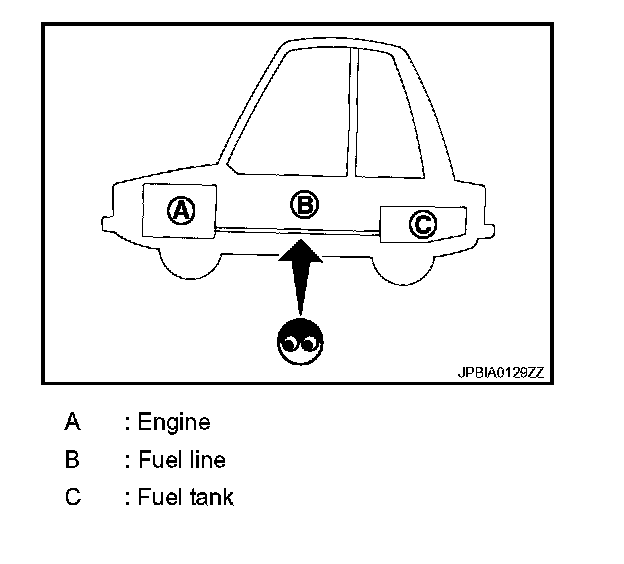 A

B

C

JPBIA0129ZZ

A : Engine
B : Fuel line
C : Fuel tank