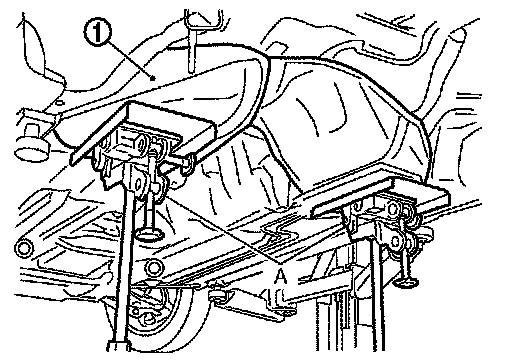 1
A