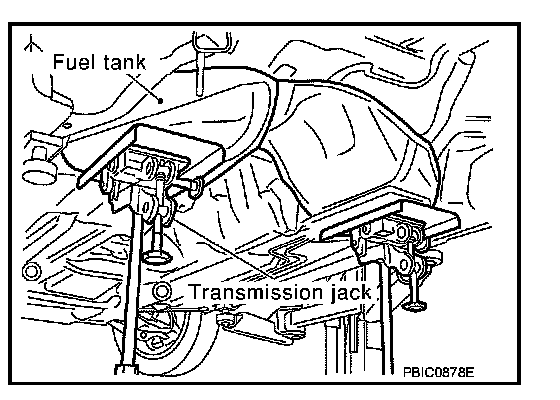 Fuel tank
Transmission jack
PBIC0878E