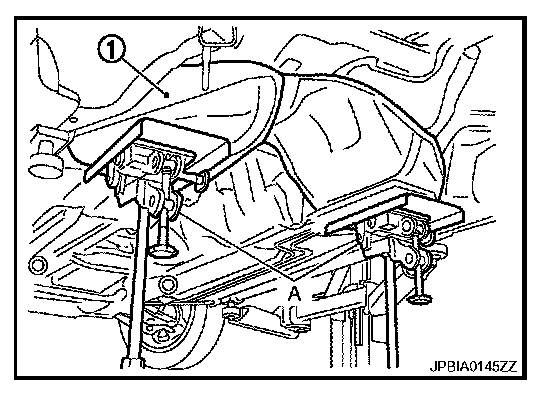 1
A
JPBIA0145ZZ