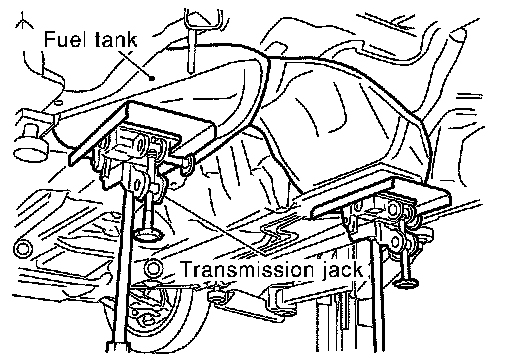 Fuel tank

Transmission jack