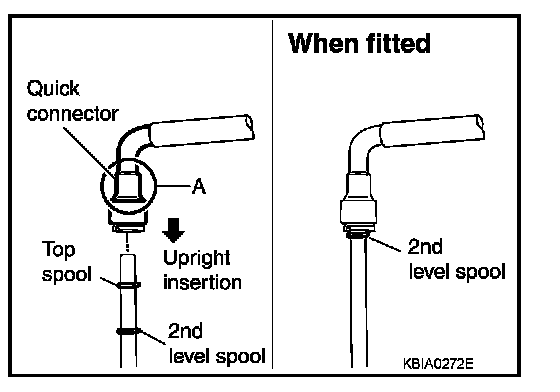 Quick connector

A

Top spool

Upright insertion

2nd level spool

When fitted

2nd level spool

KBIA0272E