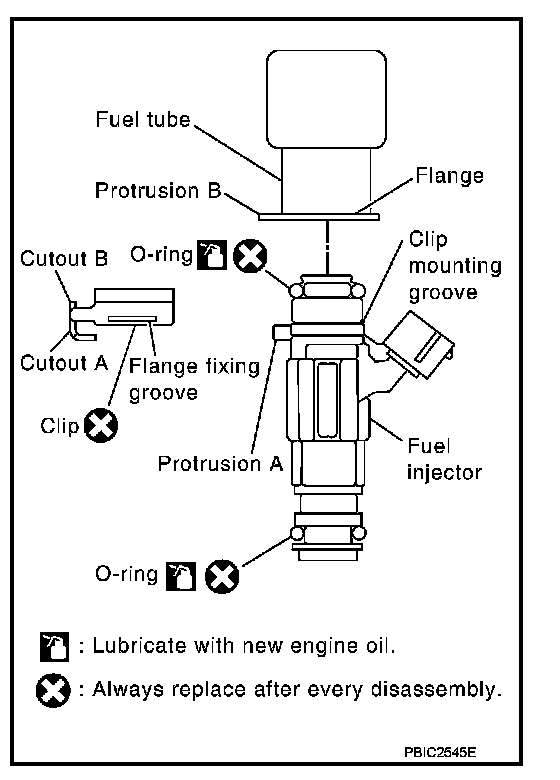 Fuel tube

Protrusion B

Flange

Cutout B

O-ring

Clip mounting groove

Cutout A

Flange fixing groove

Clip

Protrusion A

Fuel injector

O-ring

: Lubricate with new engine oil.

: Always replace after every disassembly.

PBIC2545E