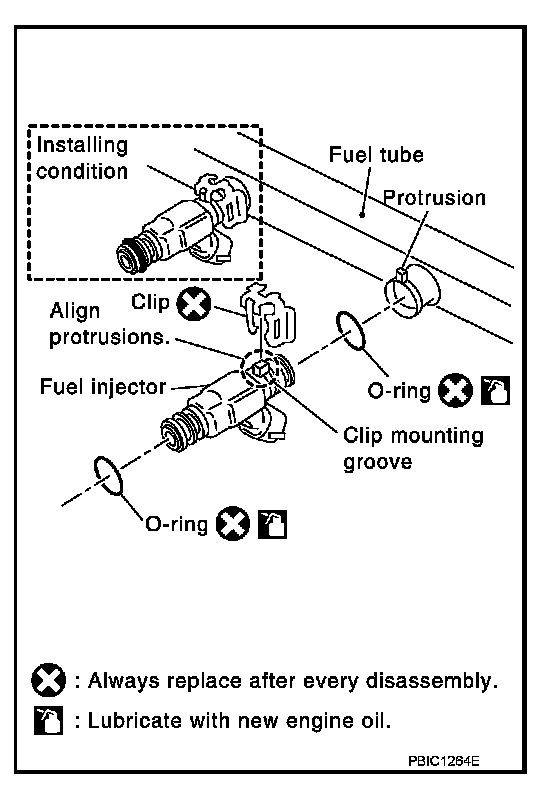 Installing condition

Fuel tube

Protrusion

Clip

Align protrusions.

Fuel injector

O-ring

Clip mounting groove

O-ring

: Always replace after every disassembly.

: Lubricate with new engine oil.

PBIC1264E