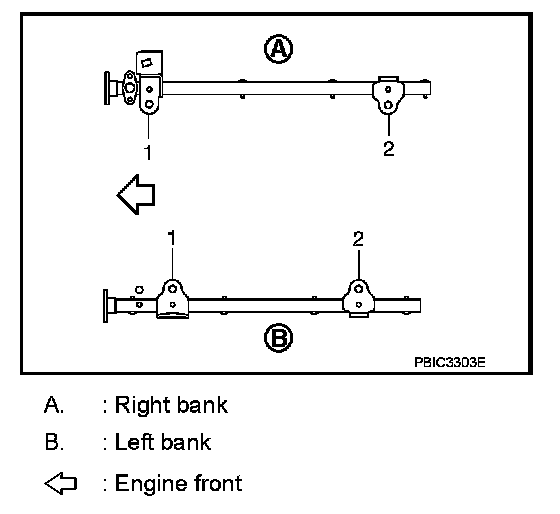 A

1

2

1

2

B

PBIC3303E

A. : Right bank

B. : Left bank

⇦ : Engine front