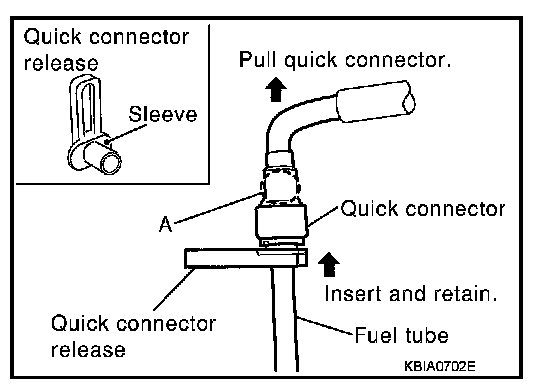 Quick connector release

Sleeve

Pull quick connector.

A

Quick connector

Insert and retain.

Quick connector release

Fuel tube

KBIA0702E