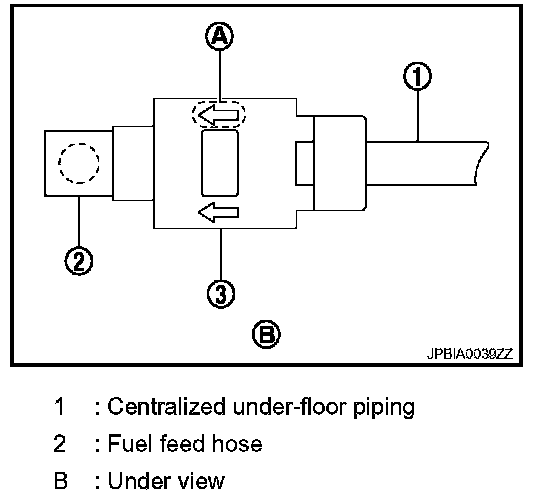 A
1
2
3
B
JPBIA0039ZZ

1 : Centralized under-floor piping
2 : Fuel feed hose
B : Under view