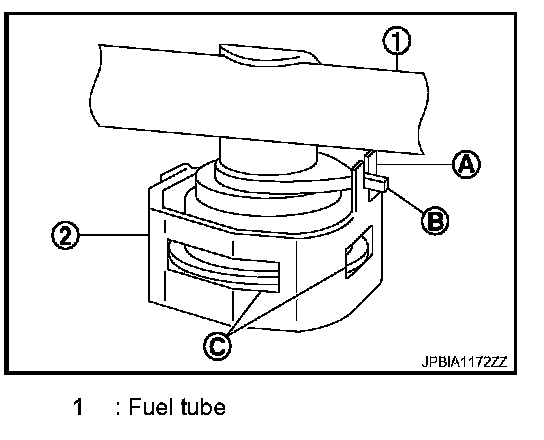 1

A

B

2

C

JPBIA1172ZZ

1 : Fuel tube