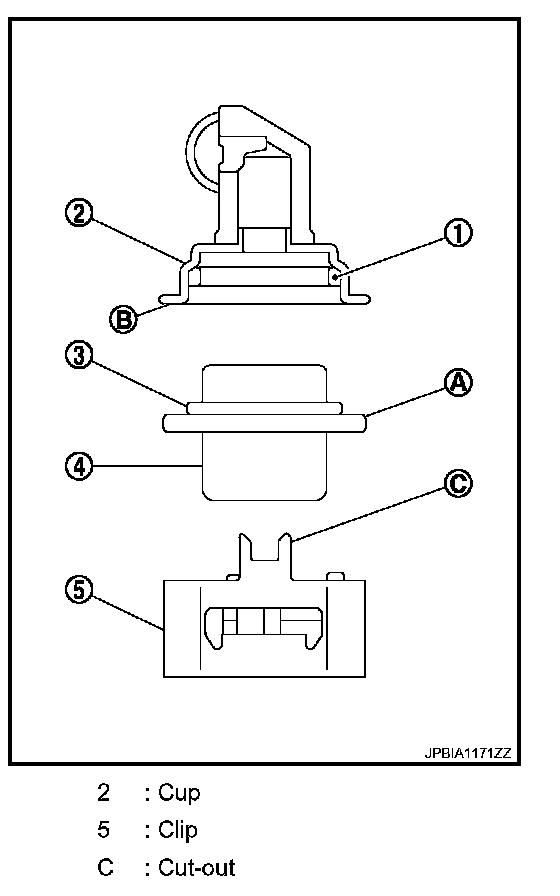 ②
①
Ⓑ
③
Ⓐ
④
Ⓒ
⑤
JPBIA1171ZZ

2 : Cup
5 : Clip
C : Cut-out