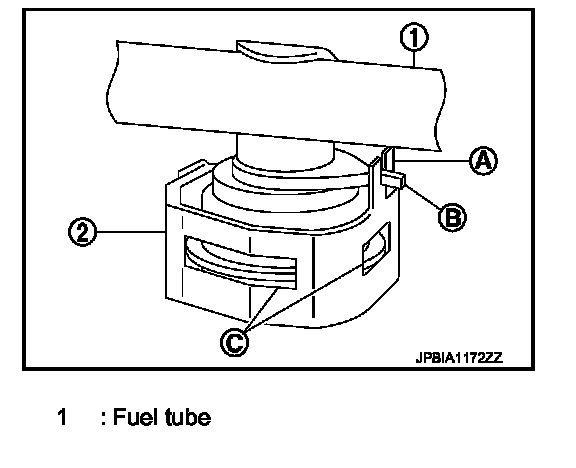 1
A
B
2
C
JPBIA1172ZZ

1 : Fuel tube