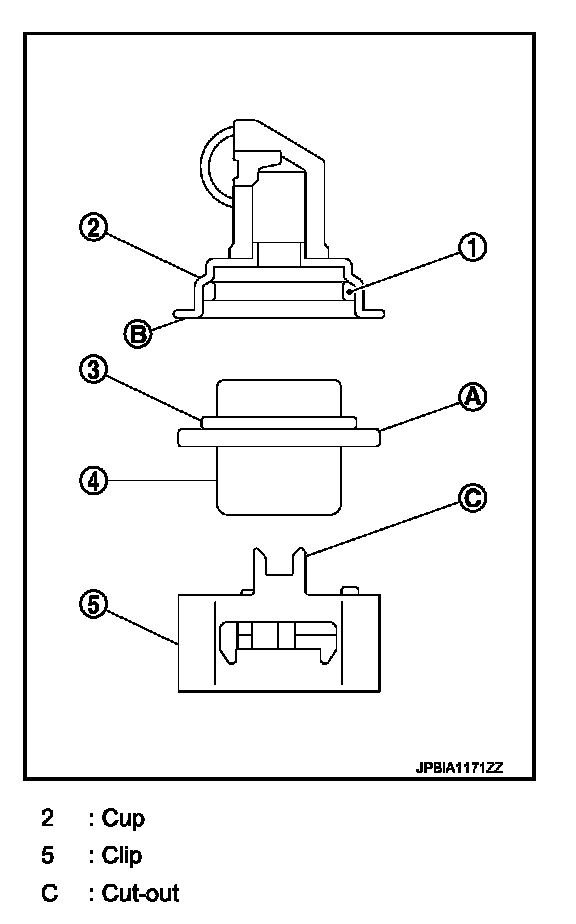 2
1
B
3
A
4
C
5
JPBIA1171ZZ

2 : Cup
5 : Clip
C : Cut-out