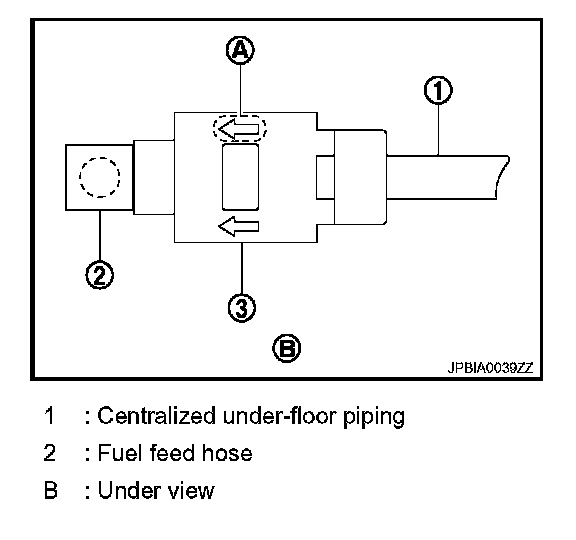 A

1

2

3

B

JPBIA0039ZZ

1 : Centralized under-floor piping

2 : Fuel feed hose

B : Under view