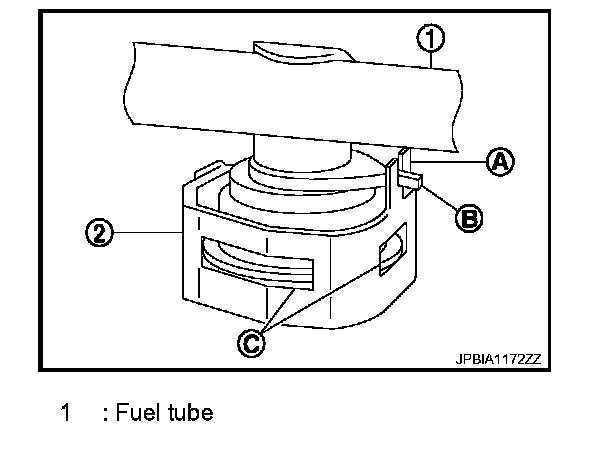 1
A
B
2
C
JPBIA1172ZZ

1 : Fuel tube