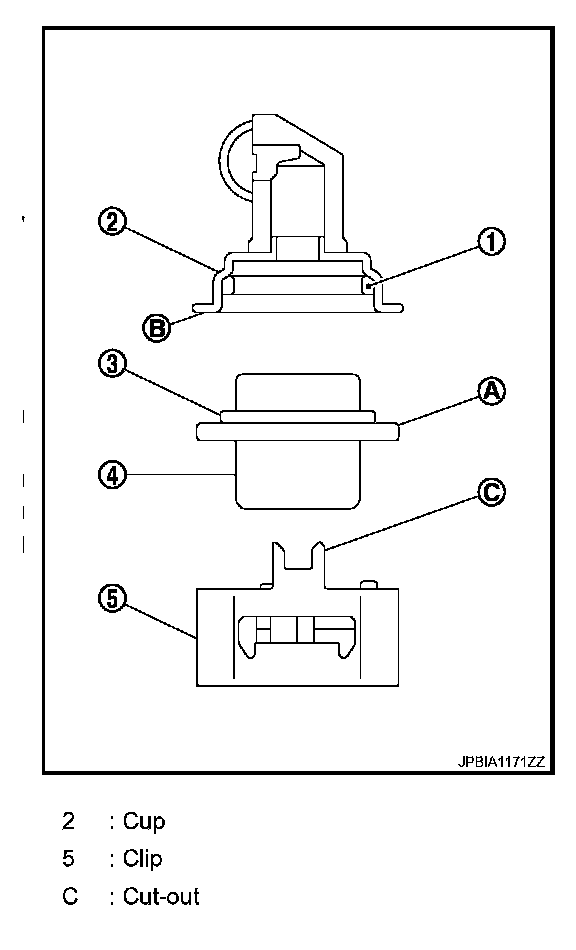 2

1

B

3

A

4

C

5

JPBIA1171ZZ

2 : Cup

5 : Clip

C : Cut-out