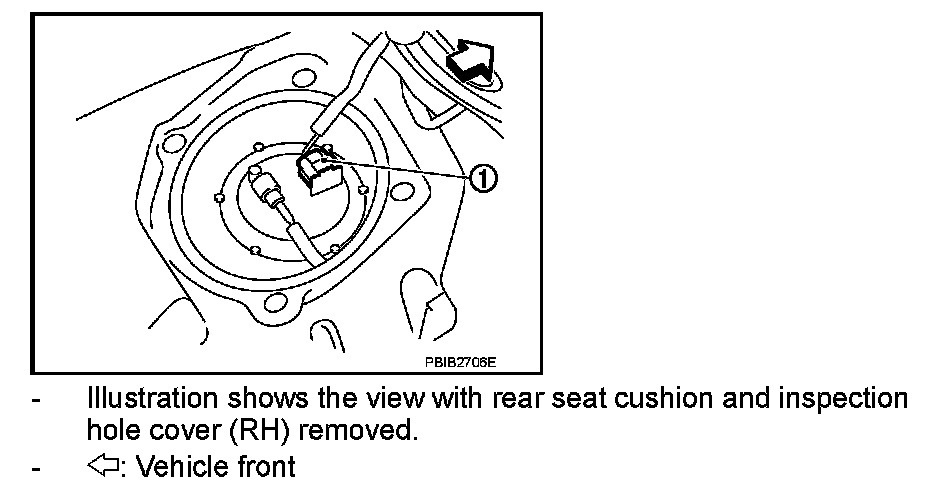 ①

PBIB2706E

- Illustration shows the view with rear seat cushion and inspection hole cover (RH) removed.

- ⇦: Vehicle front