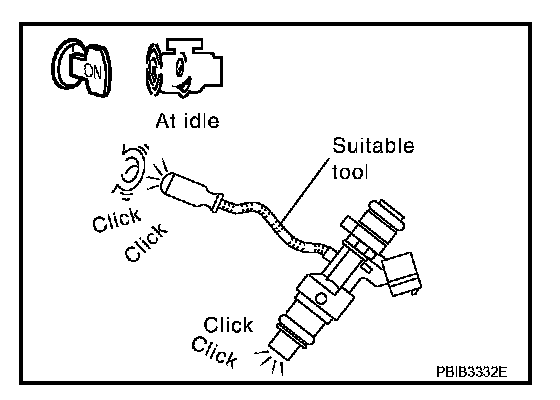 ON

At idle

Suitable tool

Click

Click

Click

Click

PBIB3332E