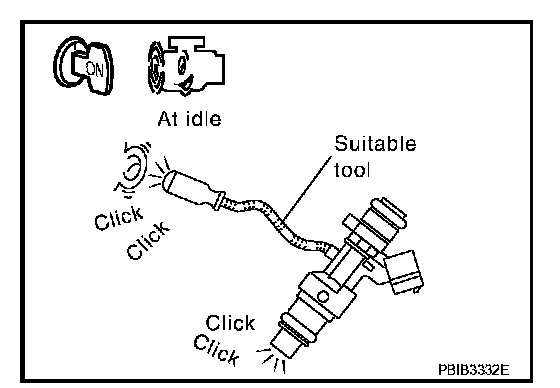 ON

At idle

Suitable tool

Click
Click

Click
Click

PBIB3332E