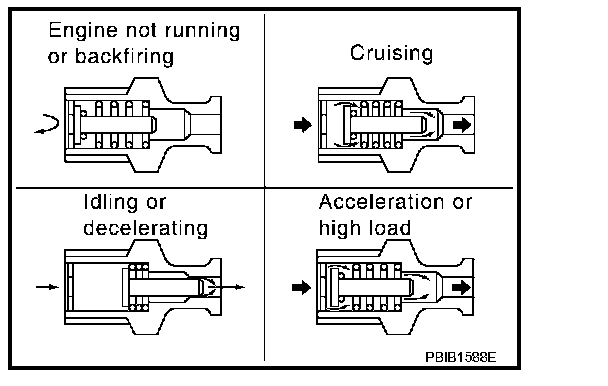 Engine not running or backfiring

Cruising

Idling or decelerating

Acceleration or high load

PBIB1588E