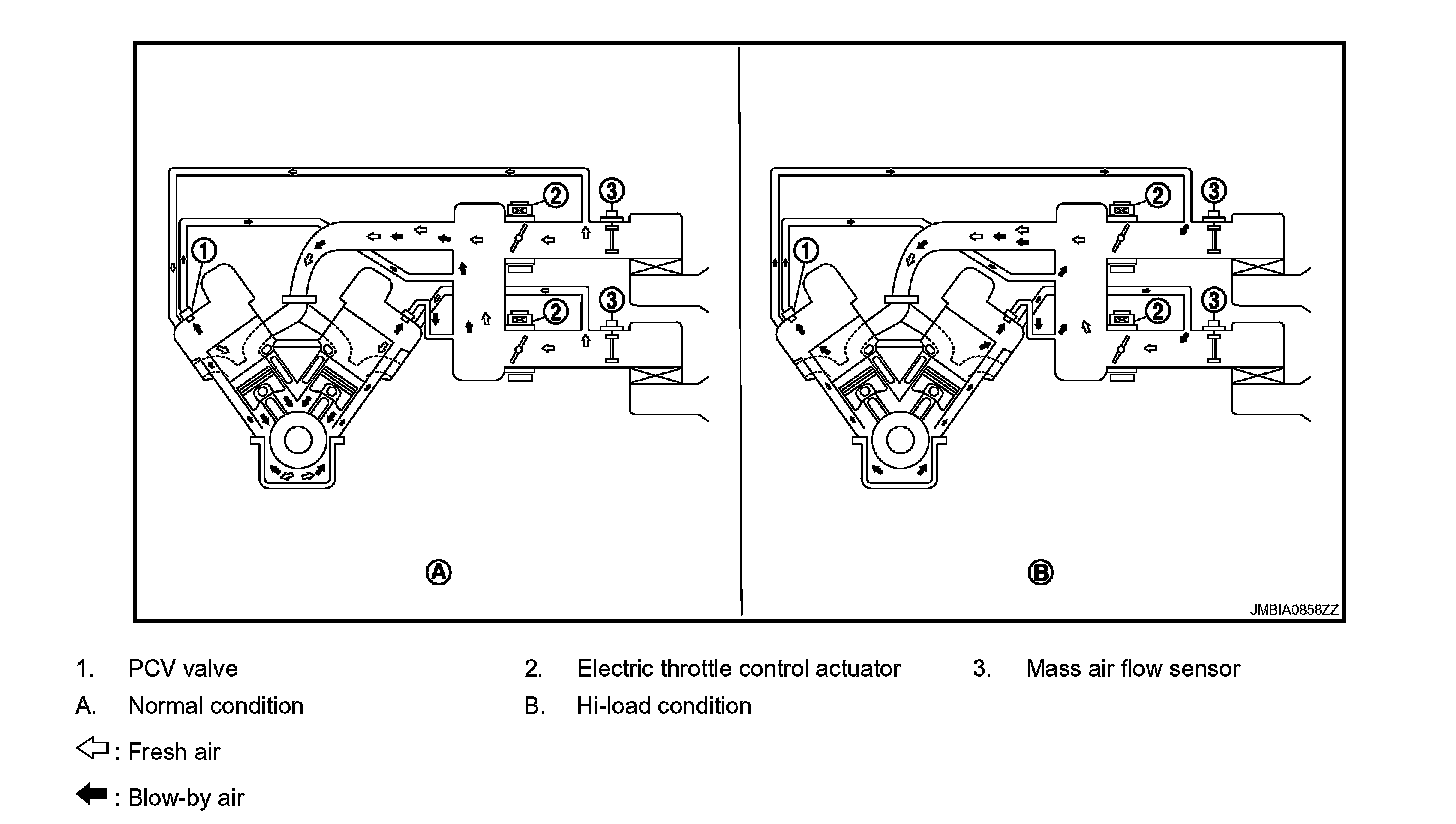 2
3
1
2
3
A

2
3
1
2
3
B

JMBIA0858ZZ

1. PCV valve
2. Electric throttle control actuator
3. Mass air flow sensor
A. Normal condition
B. Hi-load condition
: Fresh air
: Blow-by air