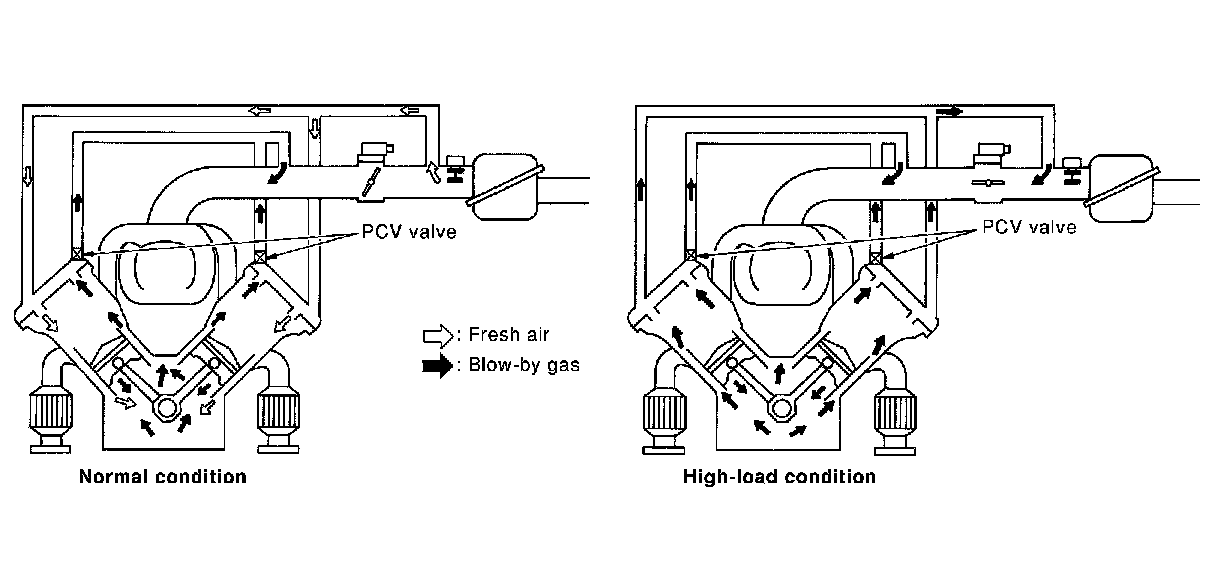 PCV valve

: Fresh air

: Blow-by gas

Normal condition

PCV valve

High-load condition