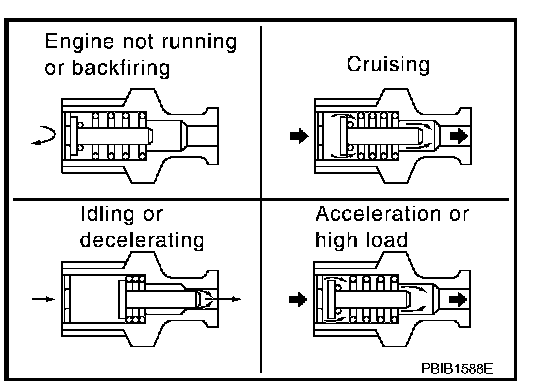 Engine not running or backfiring

Cruising

Idling or decelerating

Acceleration or high load

PBIB1588E