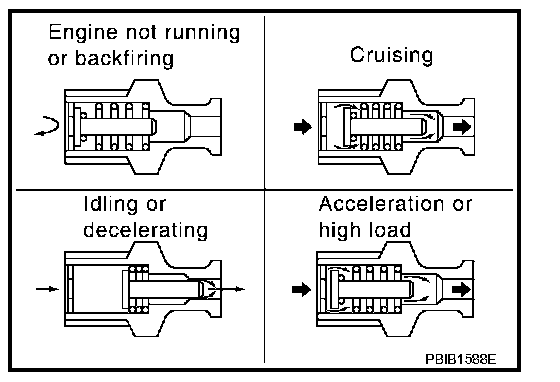 Engine not running or backfiring

Cruising

Idling or decelerating

Acceleration or high load

PBIB1588E