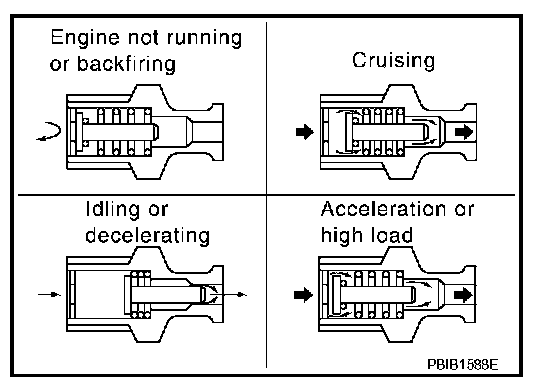 Engine not running or backfiring

Cruising

Idling or decelerating

Acceleration or high load

PBIB1588E