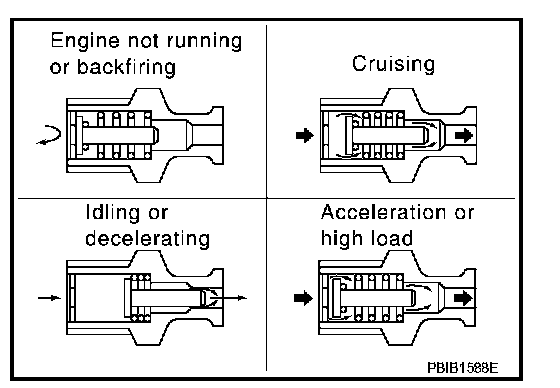 Engine not running or backfiring

Cruising

Idling or decelerating

Acceleration or high load

PBIB1588E